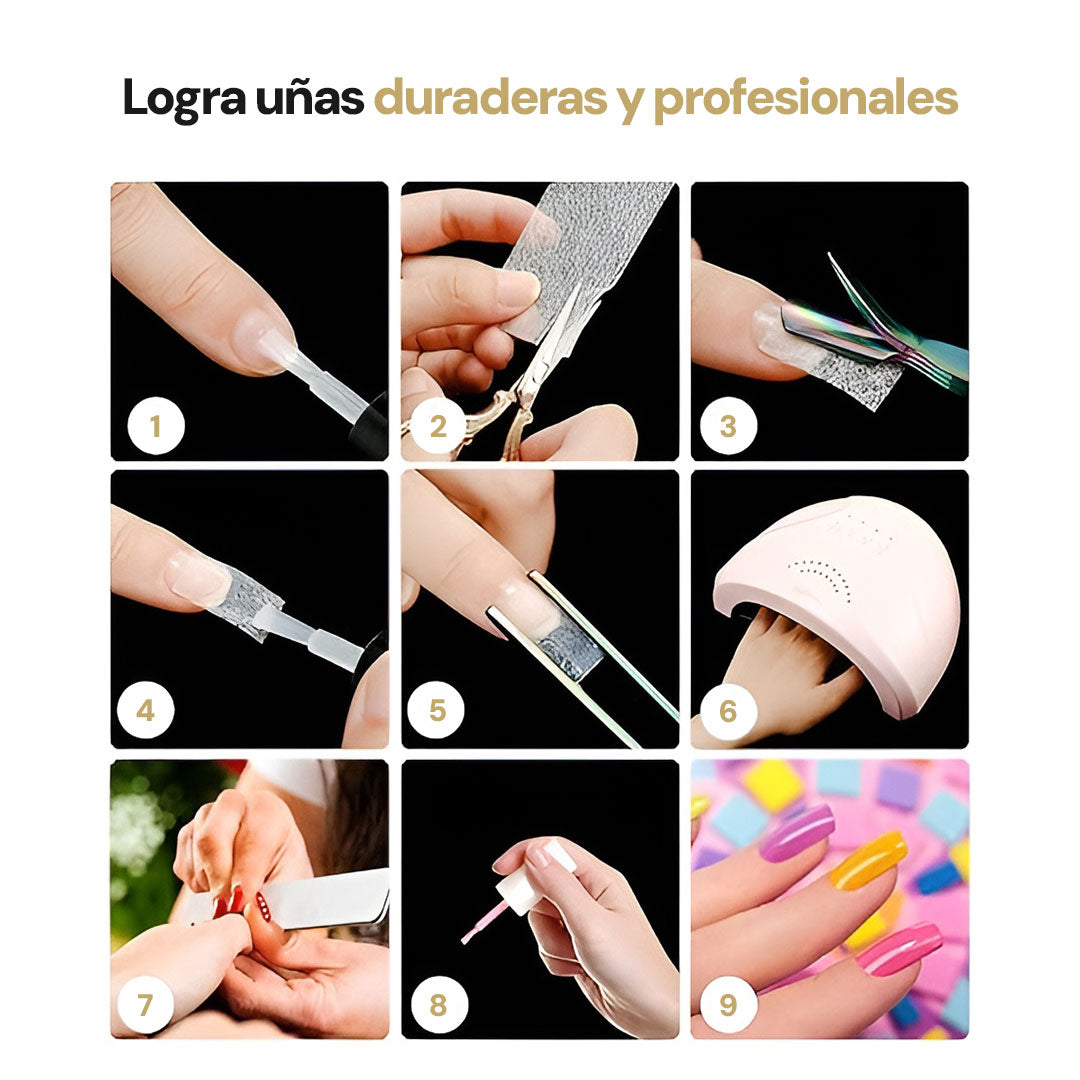 Logra uñas duraderas y profesionales

1

2

3

4

5

6

7

8

9