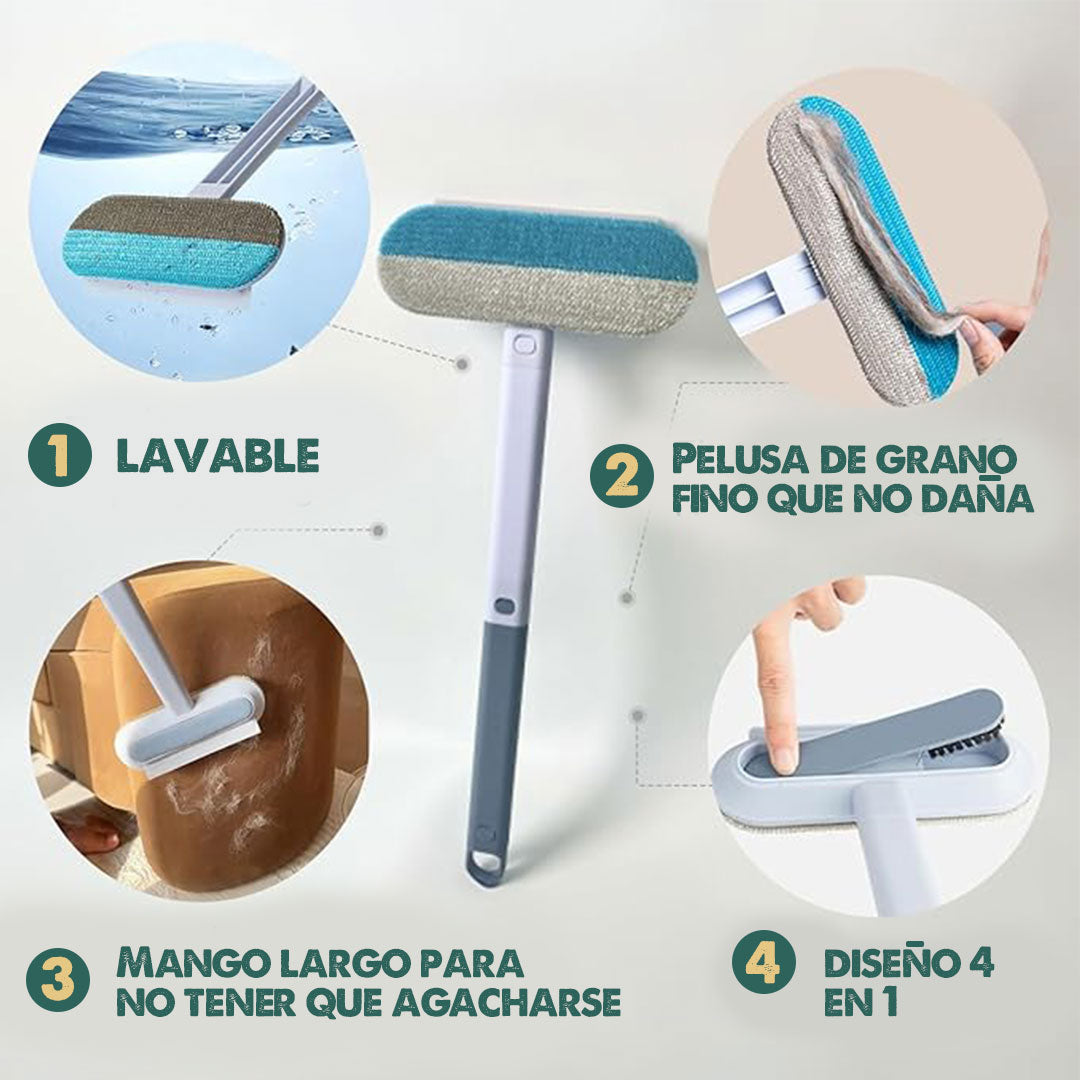 1 LAVABLE

2 PELUSA DE GRANO FINO QUE NO DAÑA

3 MANGO LARGO PARA NO TENER QUE AGACHARSE

4 DISEÑO 4 EN 1