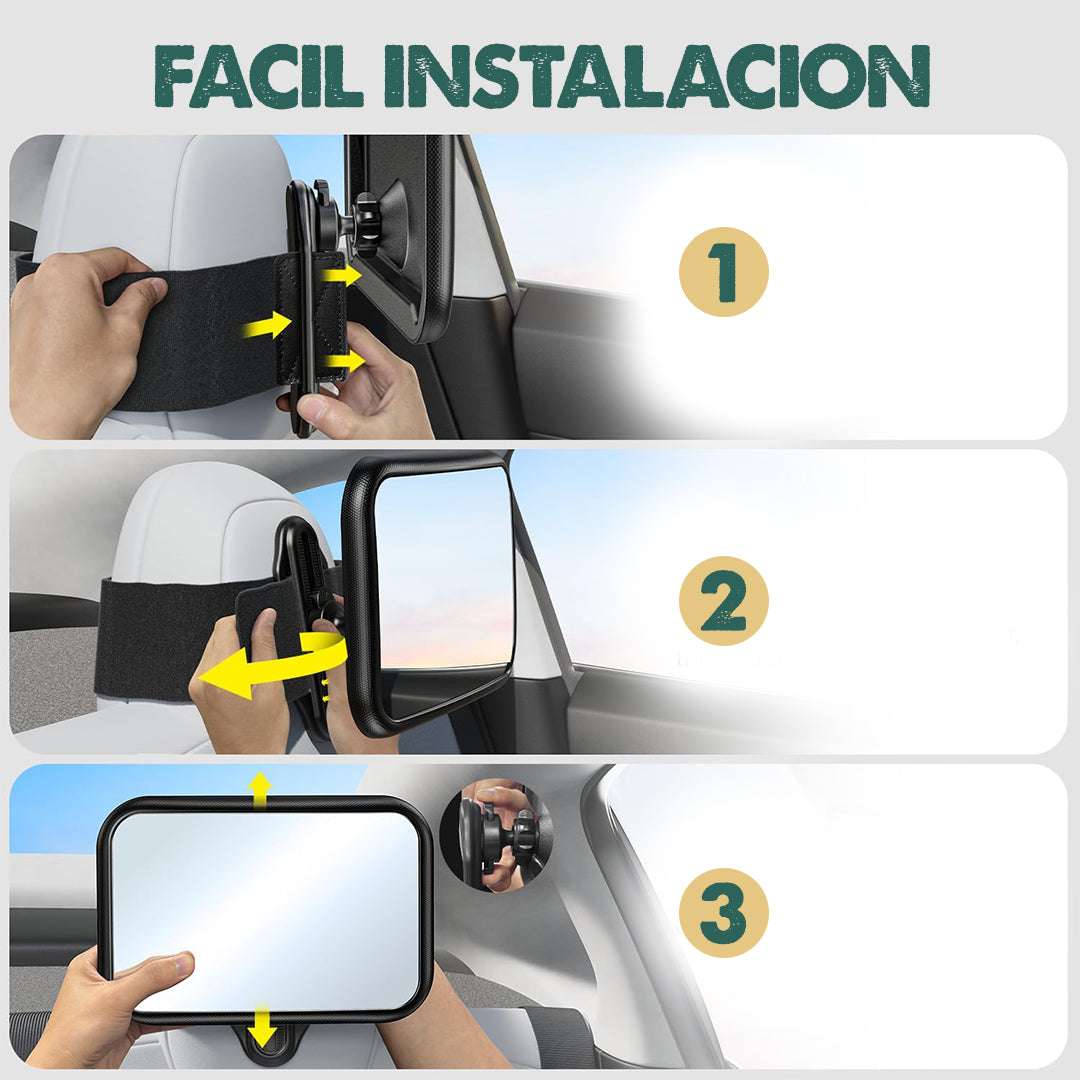 FACIL INSTALACION

1

2

3