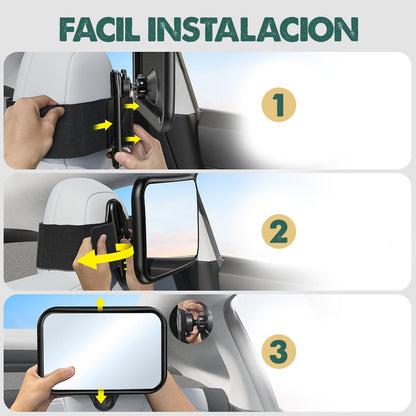 FACIL INSTALACION

1

2

3